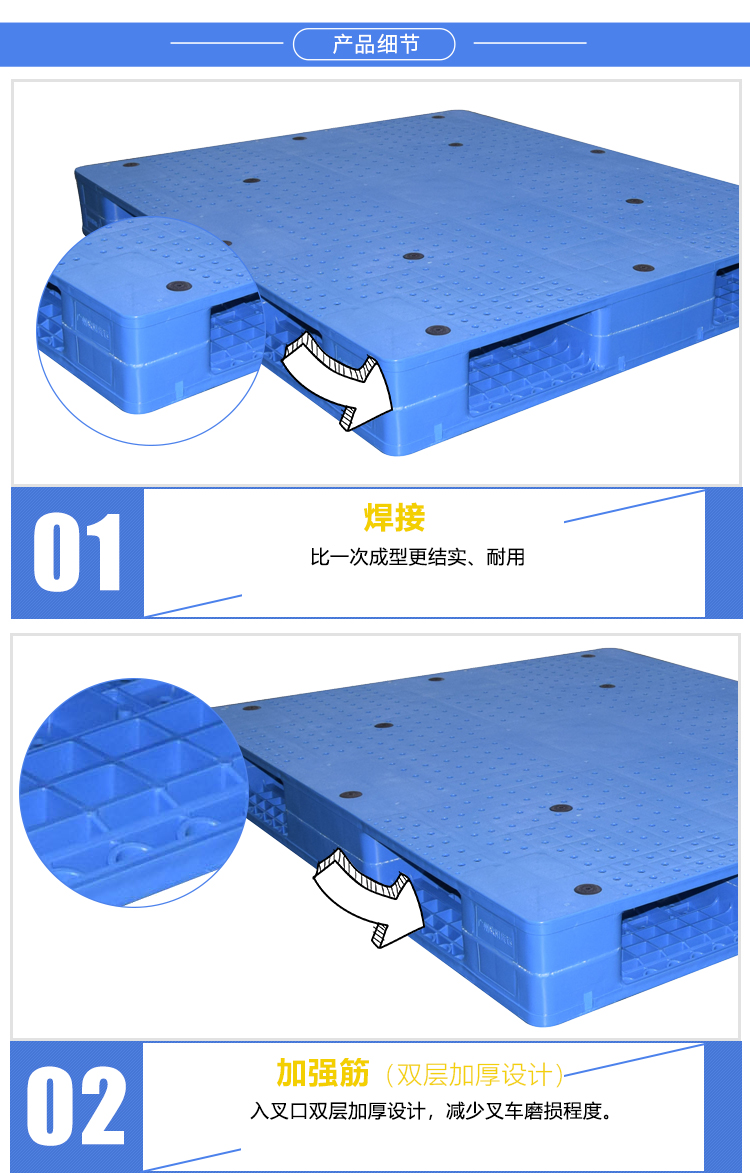 产品细节

01

焊接

比一次成型更结实、耐用

02

加强筋（双层加厚设计）

入叉口双层加厚设计，减少叉车磨损程度。